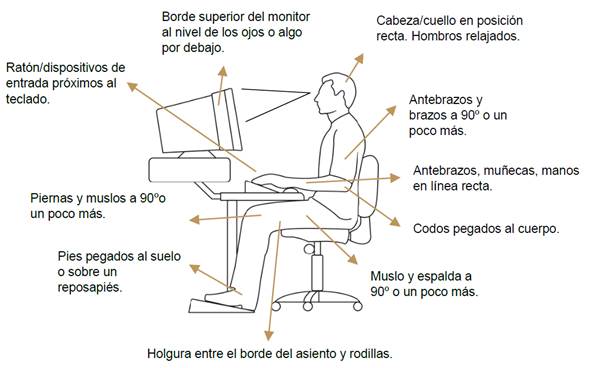 Borde superior del monitor al nivel de los ojos o algo por debajo.

Cabeza/cuello en posición recta. Hombros relajados.

Ratón/dispositivos de entrada próximos al teclado.

Antebrazos y brazos a 90º o un poco más.

Antebrazos, muñecas, manos en línea recta.

Piernas y muslos a 90ºo un poco más.

Codos pegados al cuerpo.

Pies pegados al suelo o sobre un reposapiés.

Muslo y espalda a 90º o un poco más.

Holgura entre el borde del asiento y rodillas.